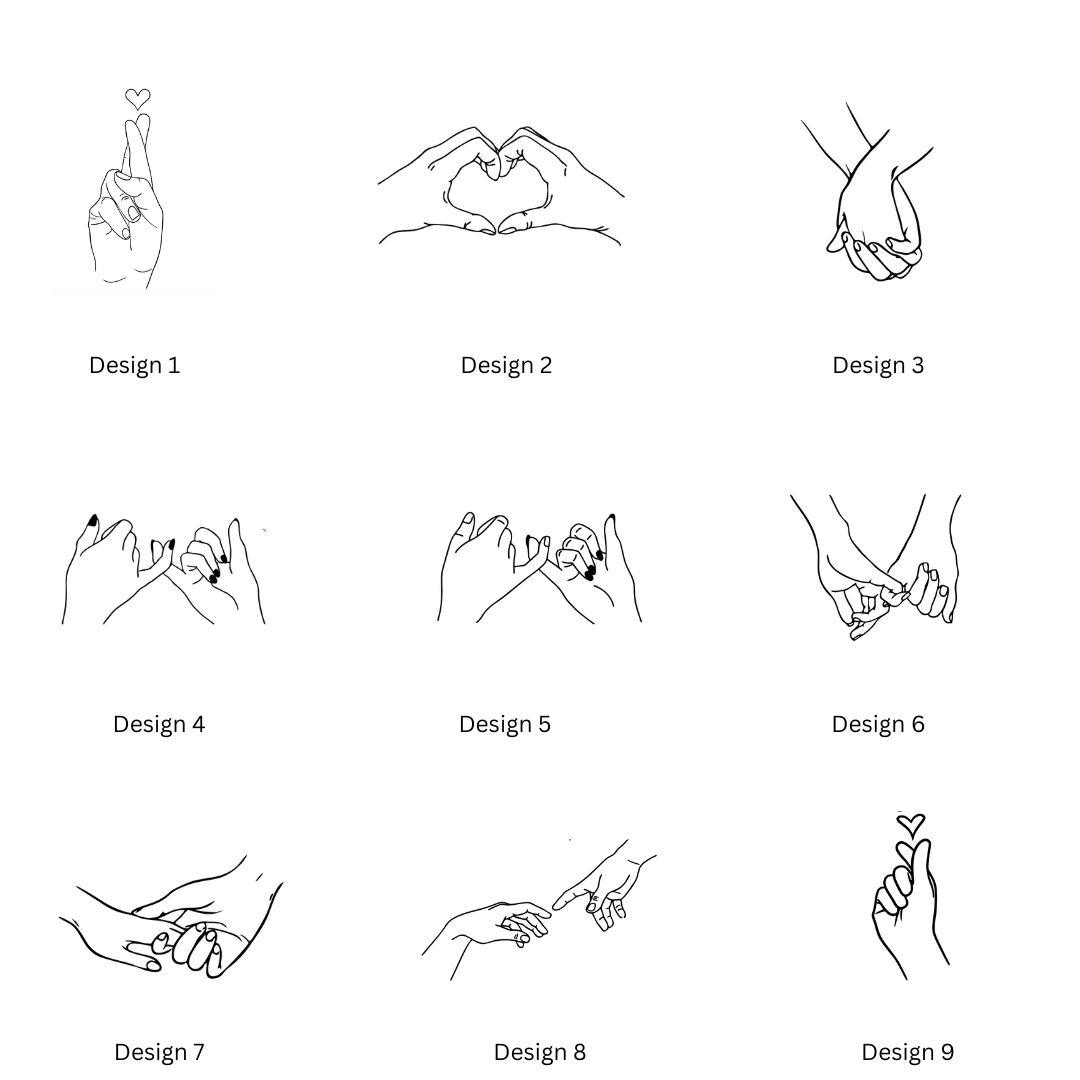 Design 1

Design 2

Design 3

Design 4

Design 5

Design 6

Design 7

Design 8

Design 9