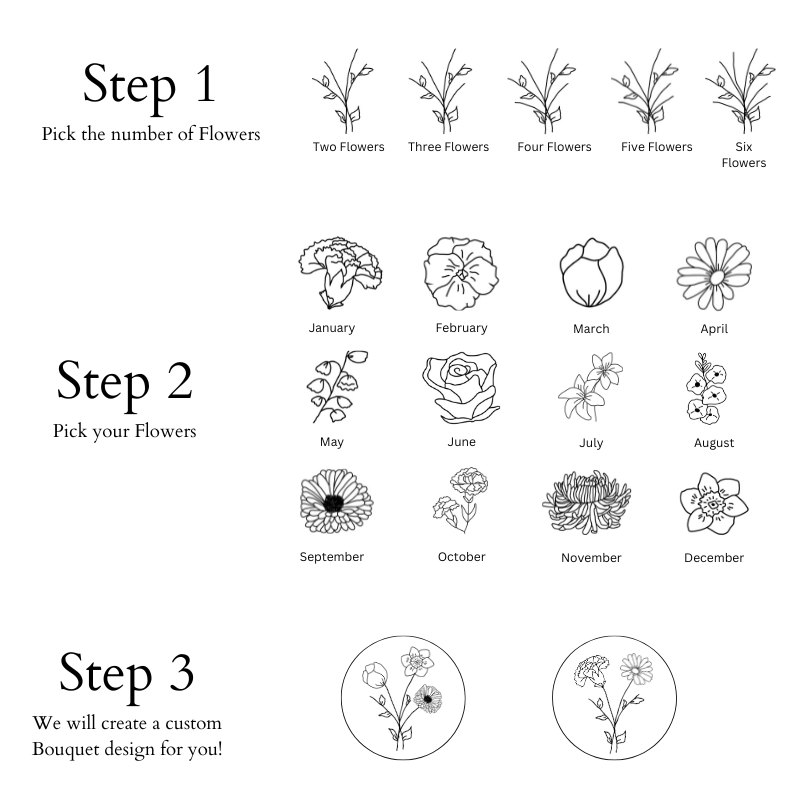 Step 1
Pick the number of Flowers

Two Flowers
Three Flowers
Four Flowers
Five Flowers
Six Flowers

Step 2
Pick your Flowers

January
February
March
April
May
June
July
August
September
October
November
December

Step 3
We will create a custom Bouquet design for you!